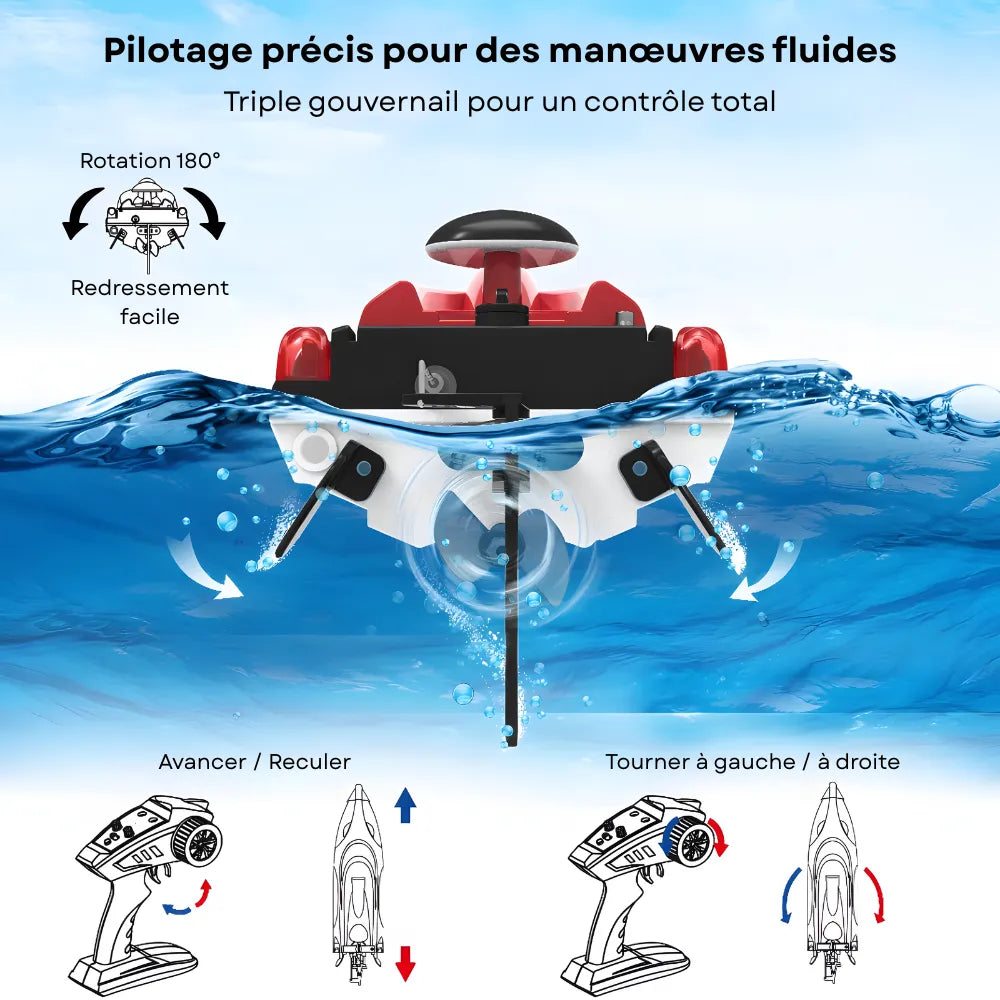 Pilotage précis pour des manœuvres fluides

Triple gouvernail pour un contrôle total

Rotation 180°

Redressement facile

Avancer / Reculer

Tourner à gauche / à droite